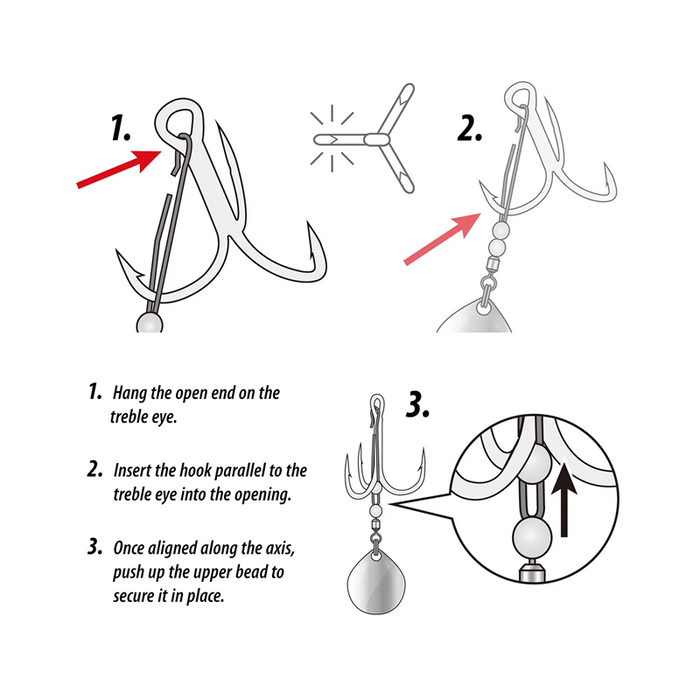 1.

2.

1. Hang the open end on the treble eye.

2. Insert the hook parallel to the treble eye into the opening.

3. Once aligned along the axis, push up the upper bead to secure it in place.

3.